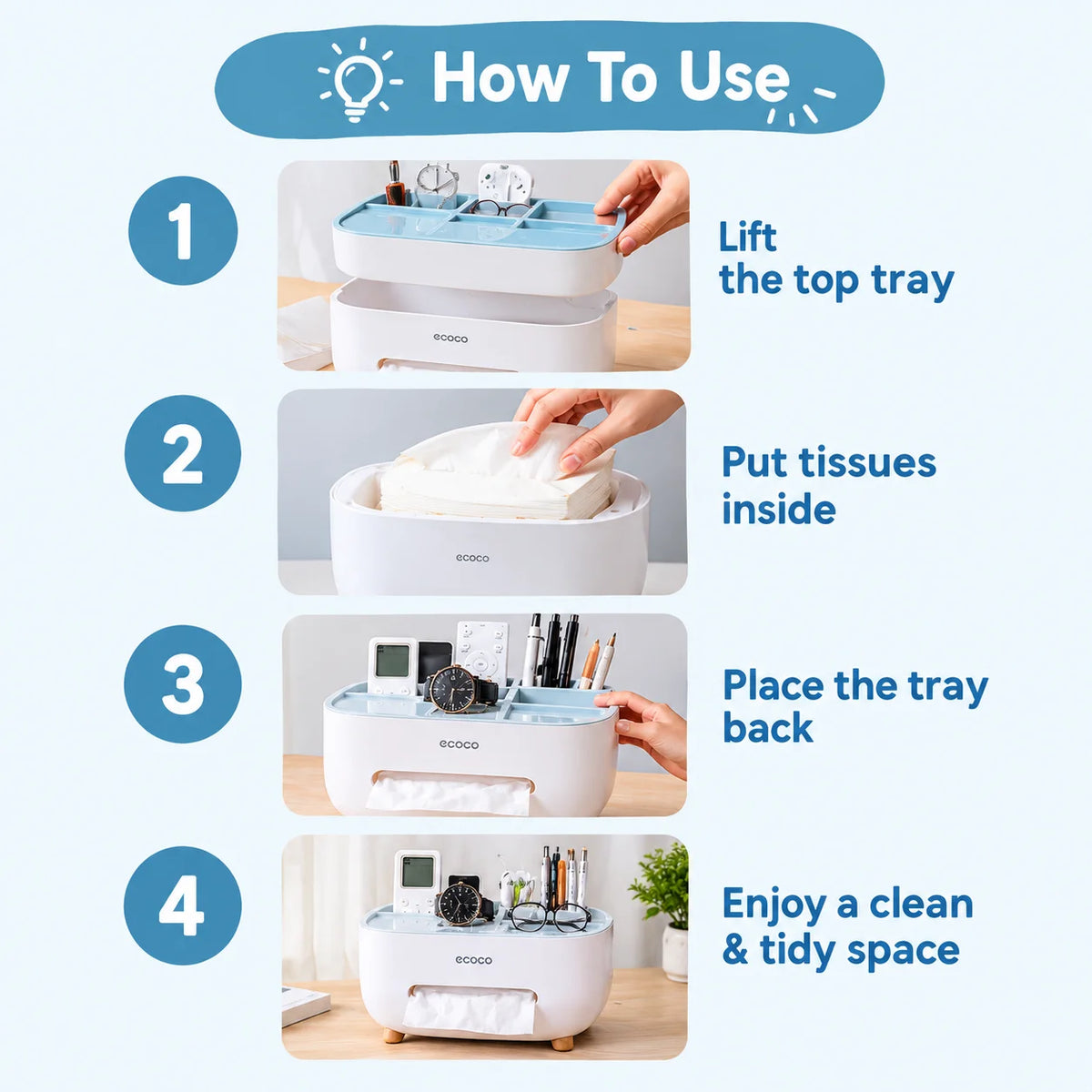 How To Use

1

ecoco

Lift the top tray

2

ecoco

Put tissues inside

3

ecoco

Place the tray back

4

ecoco

Enjoy a clean & tidy space